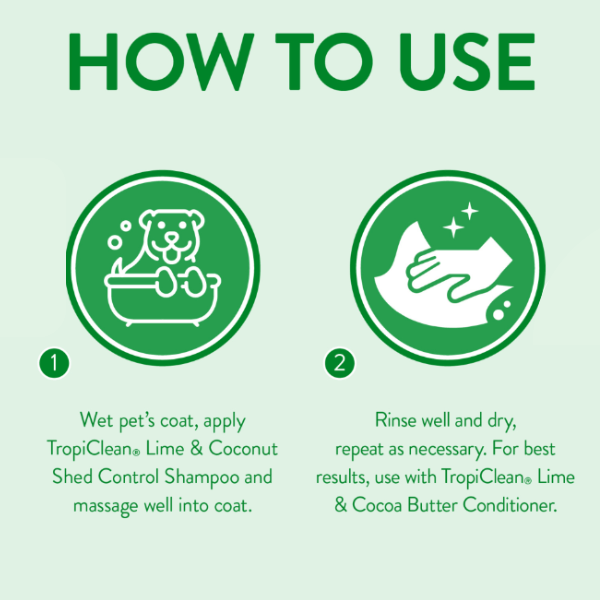 HOW TO USE

1

Wet pet's coat, apply TropiClean® Lime & Coconut Shed Control Shampoo and massage well into coat.

2

Rinse well and dry, repeat as necessary. For best results, use with TropiClean® Lime & Cocoa Butter Conditioner.