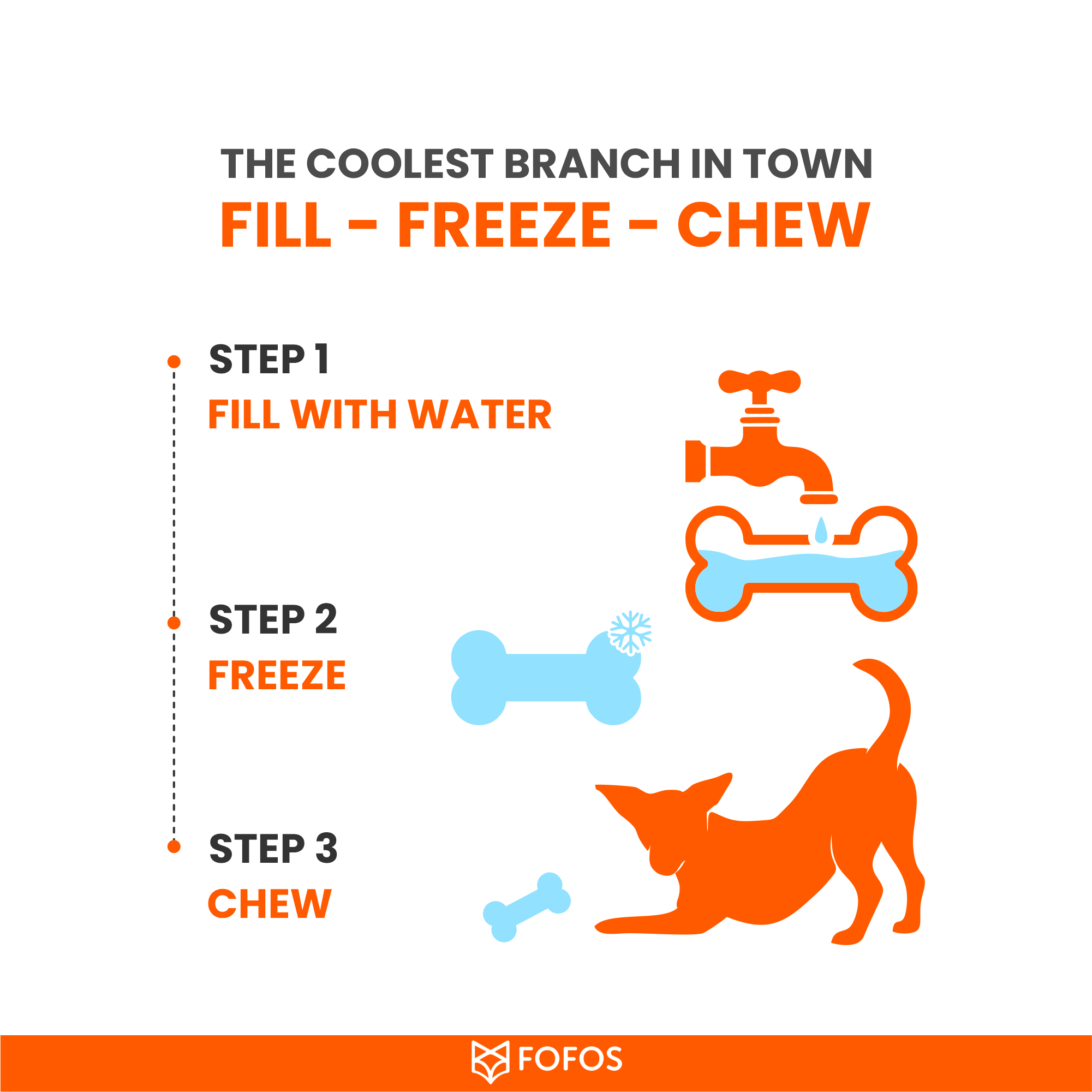 THE COOLEST BRANCH IN TOWN
FILL - FREEZE - CHEW

STEP 1
FILL WITH WATER

STEP 2
FREEZE

STEP 3
CHEW

FOFOS